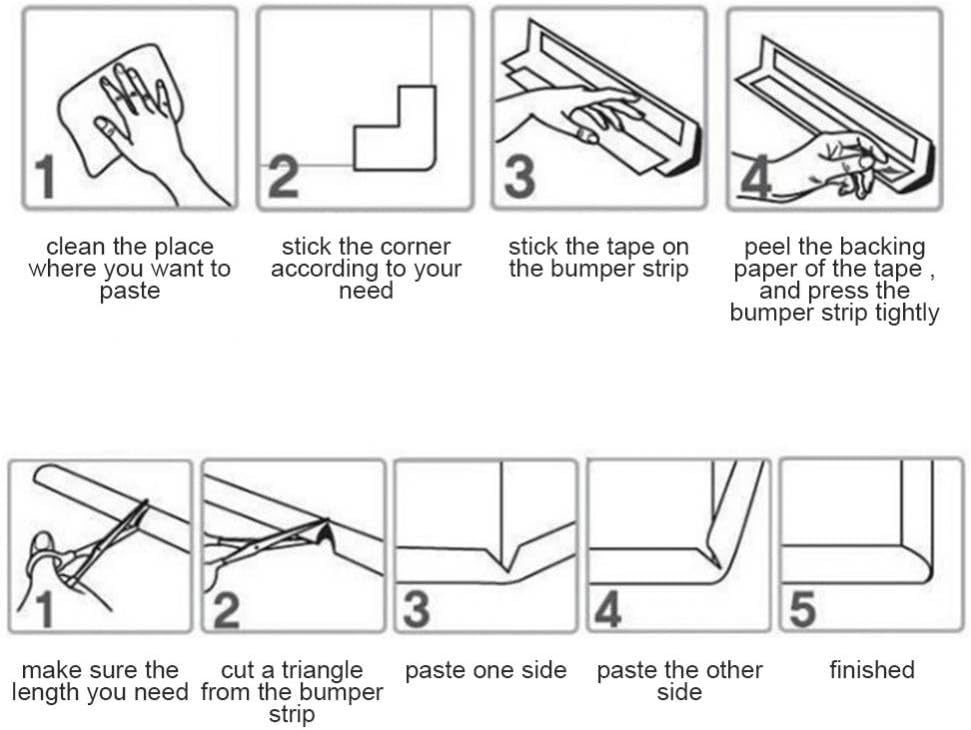 1

clean the place where you want to paste

2

stick the corner according to your need

3

stick the tape on the bumper strip

4

peel the backing paper of the tape , and press the bumper strip tightly

1

make sure the length you need

2

cut a triangle from the bumper strip

3

paste one side

4

paste the other side

5

finished